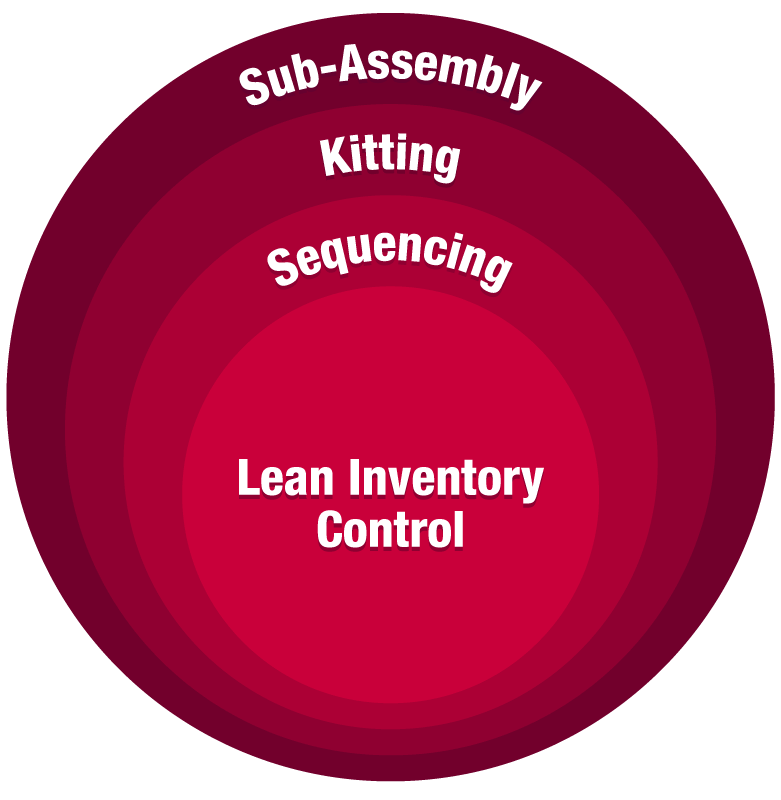 Sub-Assembly

Kitting

Sequencing

Lean Inventory Control